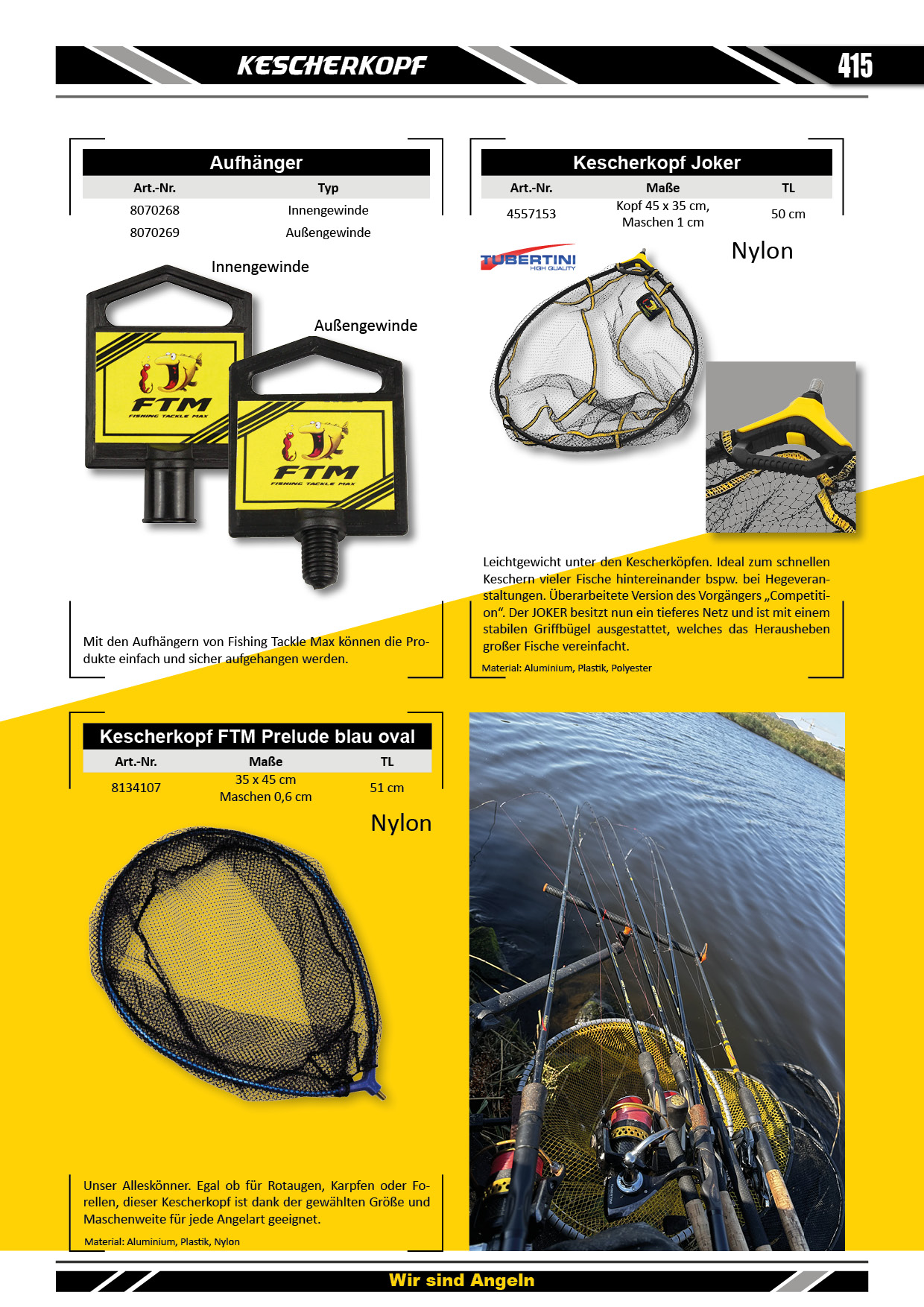 KESCHERKOPF

415

Aufhänger

| Art.-Nr. | Typ |
|---|---|
| 8070268 | Innengewinde |
| 8070269 | Außengewinde |

Innengewinde

Außengewinde

FTM FISHING TACKLE MAX

FTM FISHING TACKLE MAX

Mit den Aufhängern von Fishing Tackle Max können die Produkte einfach und sicher aufgehangen werden.

Kescherkopf Joker

| Art.-Nr. | Maße | TL |
|---|---|---|
| 4557153 | Kopf 45 x 35 cm, Maschen 1 cm | 50 cm |

TUBERTINI HIGH QUALITY

Nylon

Leichtgewicht unter den Kescherköpfen. Ideal zum schnellen Keschern vieler Fische hintereinander bspw. bei Hegeveranstaltungen. Überarbeitete Version des Vorgängers „Competition“. Der JOKER besitzt nun ein tieferes Netz und ist mit einem stabilen Griffbügel ausgestattet, welches das Herausheben großer Fische vereinfacht.

Material: Aluminium, Plastik, Polyester

Kescherkopf FTM Prelude blau oval

| Art.-Nr. | Maße | TL |
|---|---|---|
| 8134107 | 35 x 45 cm Maschen 0,6 cm | 51 cm |

Nylon

Unser Alleskönner. Egal ob für Rotaugen, Karpfen oder Forellen, dieser Kescherkopf ist dank der gewählten Größe und Maschenweite für jede Angelart geeignet.

Material: Aluminium, Plastik, Nylon

Wir sind Angeln